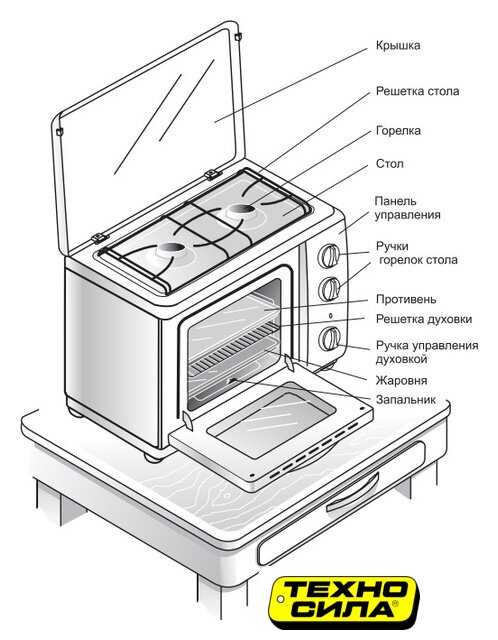 Крышка

Решетка стола

Горелка

Стол

Панель управления

Ручки горелок стола

Противень

Решетка духовки

Ручка управления духовкой

Жаровня

Запальник

ТЕХНО СИЛА®