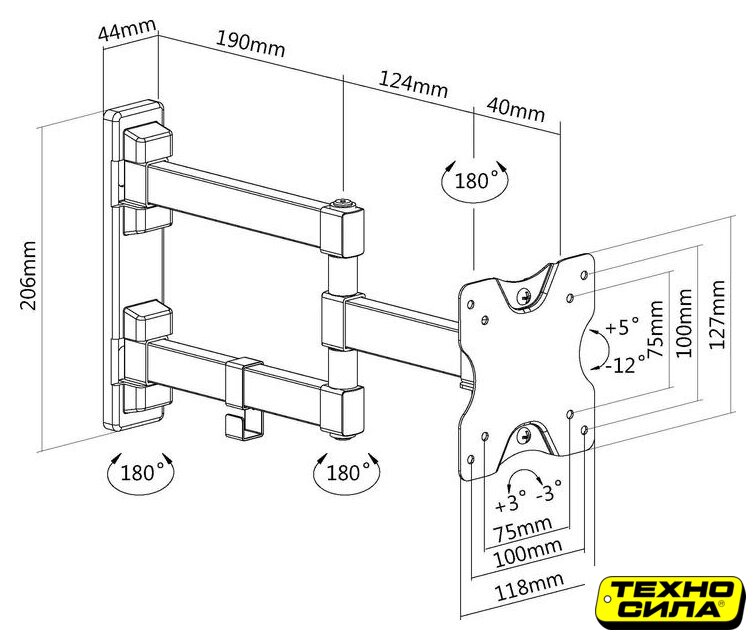 44mm
190mm
124mm
40mm
180°
206mm
+5°
-12°
75mm
100mm
127mm
180°
180°
+3° -3°
75mm
100mm
118mm
ТЕХНО СИЛА®