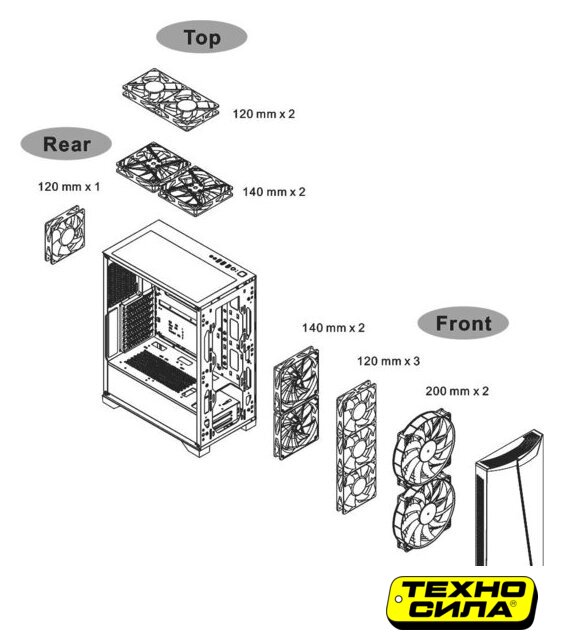 Top

120 mm x 2

Rear

120 mm x 1

140 mm x 2

140 mm x 2

Front

120 mm x 3

200 mm x 2

ТЕХНО СИЛА®