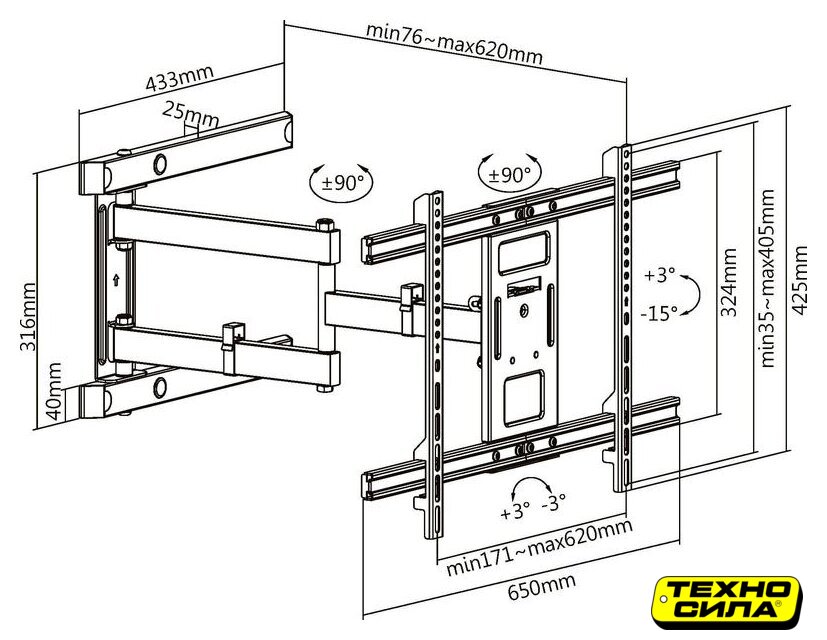 min76~max620mm

433mm

25mm

±90°

±90°

316mm

40mm

+3°

-15°

324mm

min35~max405mm

425mm

+3° -3°

min171~max620mm

650mm

ТЕХНО
СИЛА