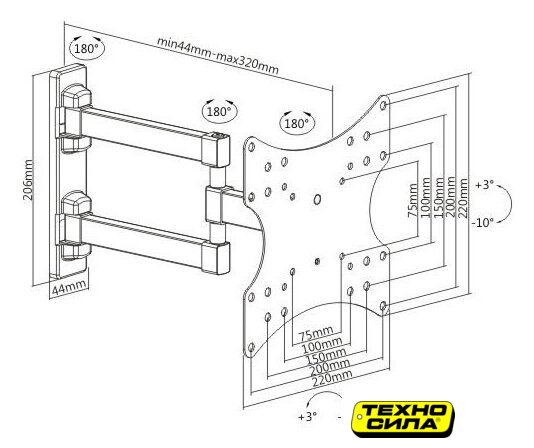 180°

min44mm-max320mm

180°

180°

206mm

44mm

75mm
100mm
150mm
200mm
220mm

+3°

-10°

75mm
100mm
150mm
200mm
220mm

+3°

-

ТЕХНО
СИЛА