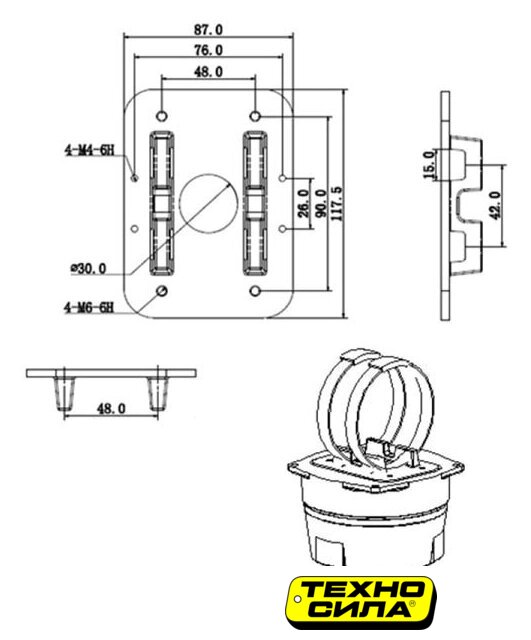 87.0
76.0
48.0
4-M4-6H
26.0
90.0
117.5
⌀30.0
4-M6-6H
15.0
42.0
48.0
ТЕХНО
СИЛА®