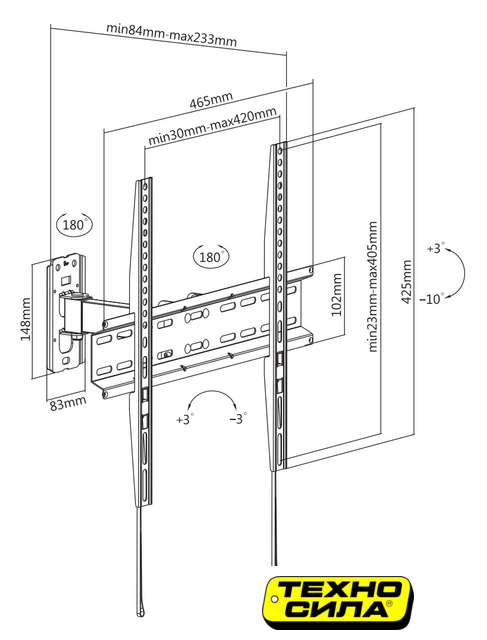 min84mm-max233mm
465mm
min30mm-max420mm
180°
180°
148mm
83mm
102mm
min23mm-max405mm
425mm
+3°
−10°
+3°
−3°
ТЕХНО СИЛА®